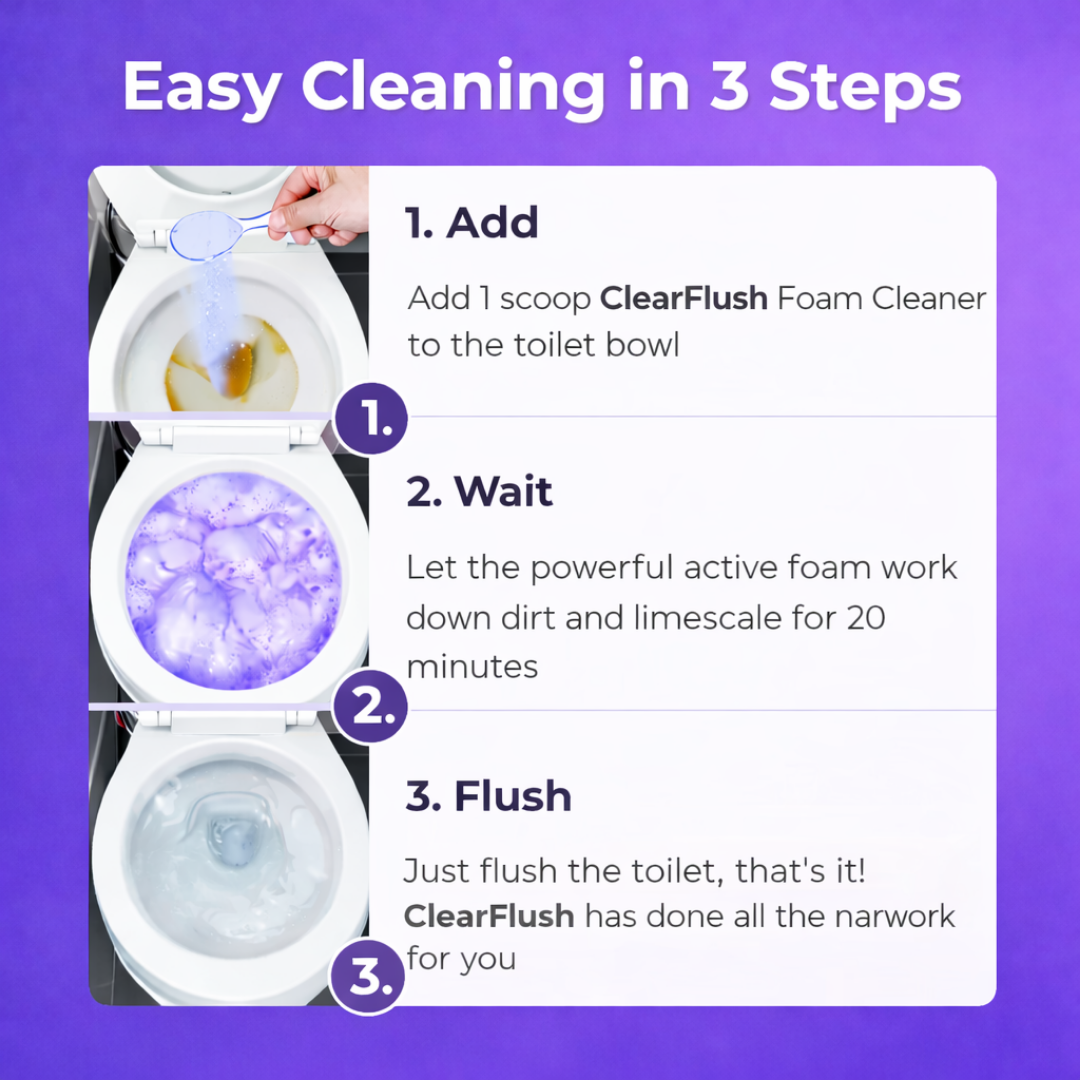 Easy Cleaning in 3 Steps

1. Add

Add 1 scoop **ClearFlush** Foam Cleaner to the toilet bowl

1.

2. Wait

Let the powerful active foam work down dirt and limescale for 20 minutes

2.

3. Flush

Just flush the toilet, that's it! **ClearFlush** has done all the narwork for you

3.